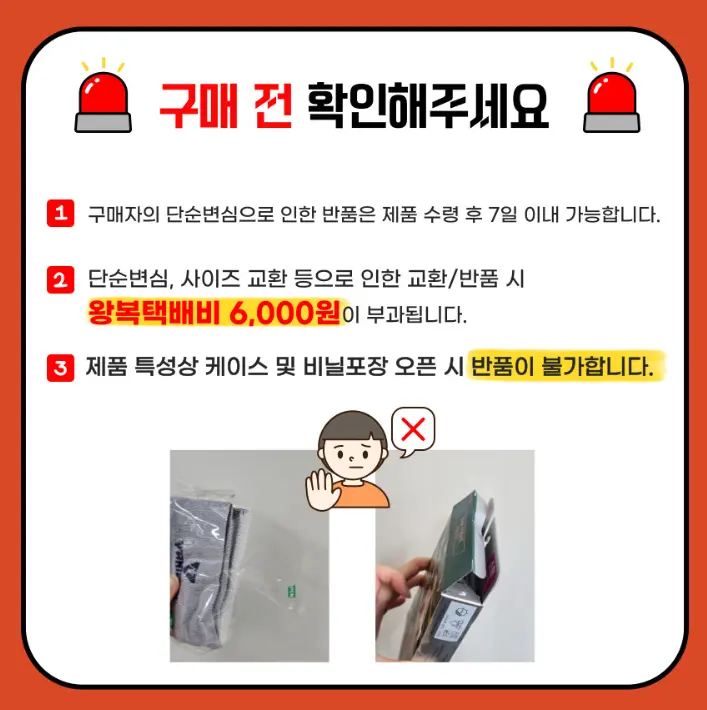 구매 전 확인해주세요

1 구매자의 단순변심으로 인한 반품은 제품 수령 후 7일 이내 가능합니다.

2 단순변심, 사이즈 교환 등으로 인한 교환/반품 시 왕복택배비 6,000원이 부과됩니다.

3 제품 특성상 케이스 및 비닐포장 오픈 시 반품이 불가합니다.