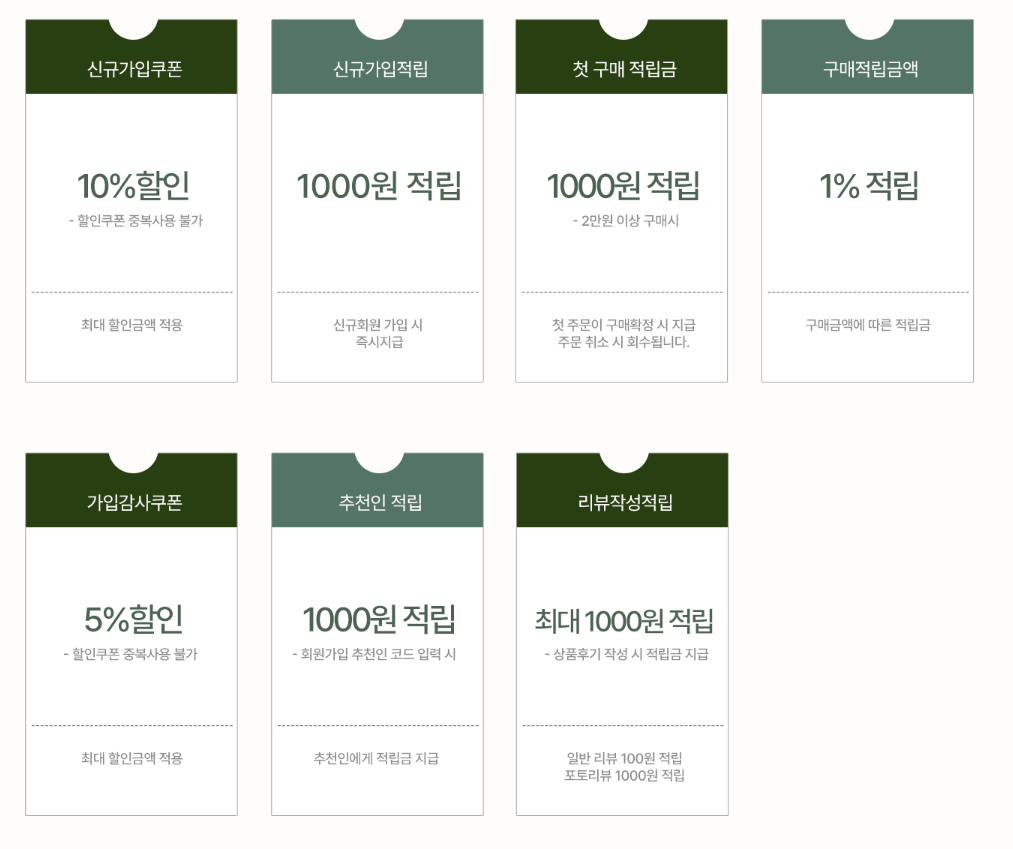 신규가입쿠폰

10%할인

- 할인쿠폰 중복사용 불가

최대 할인금액 적용

신규가입적립

1000원 적립

신규회원 가입 시
즉시지급

첫 구매 적립금

1000원 적립

- 2만원 이상 구매시

첫 주문이 구매확정 시 지급
주문 취소 시 회수됩니다.

구매적립금액

1% 적립

구매금액에 따른 적립금

가입감사쿠폰

5%할인

- 할인쿠폰 중복사용 불가

최대 할인금액 적용

추천인 적립

1000원 적립

- 회원가입 추천인 코드 입력 시

추천인에게 적립금 지급

리뷰작성적립

최대 1000원 적립

- 상품후기 작성 시 적립금 지급

일반 리뷰 100원 적립
포토리뷰 1000원 적립